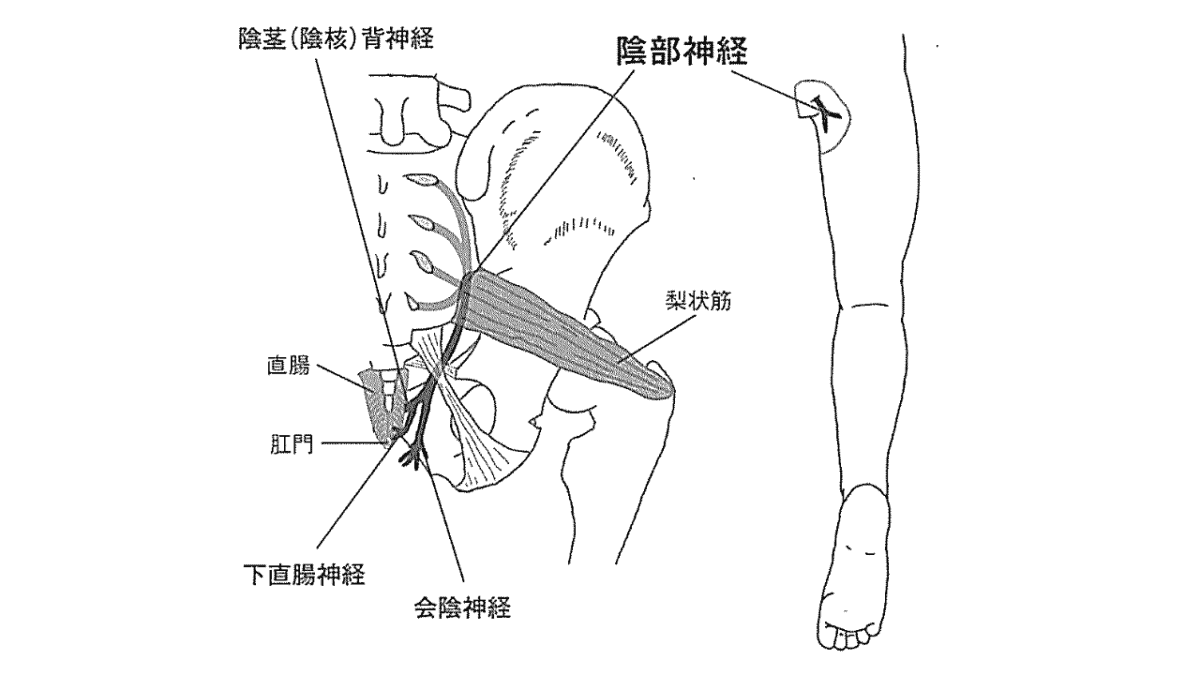 陰茎(陰核)背神経

陰部神経

梨状筋

直腸

肛門

下直腸神経

会陰神経